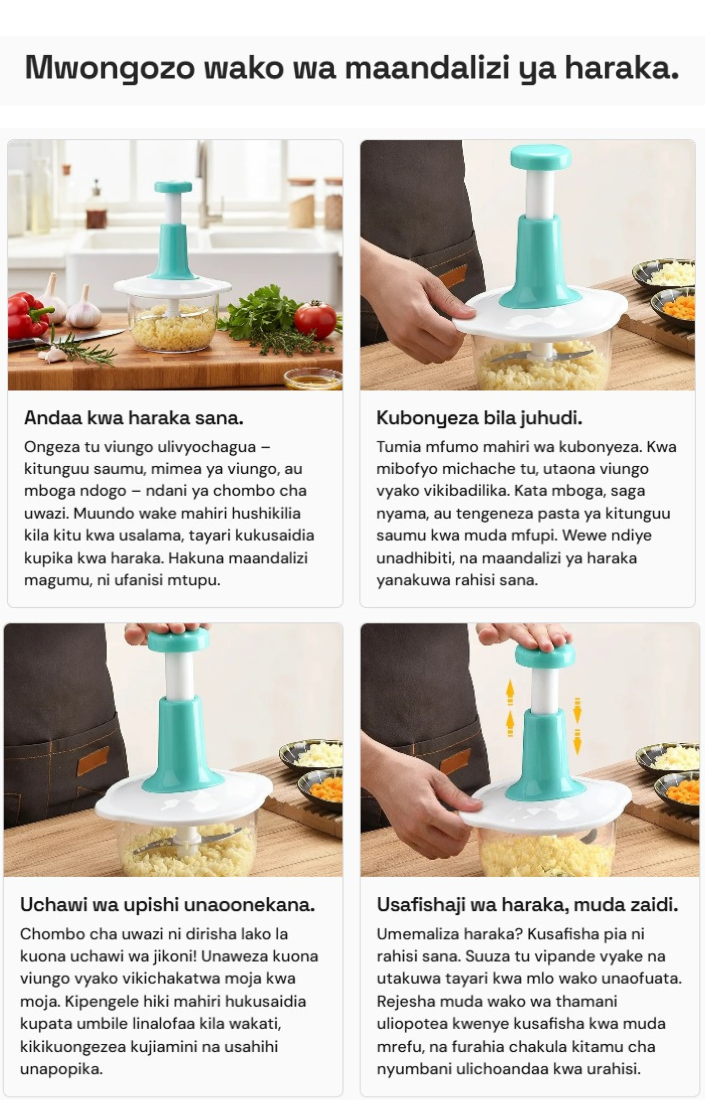 Mwongozo wako wa maandalizi ya haraka.

Andaa kwa haraka sana.

Ongeza tu viungo ulivyochagua – kitunguu saumu, mimea ya viungo, au mboga ndogo – ndani ya chombo cha uwazi. Muundo wake mahiri hushikilia kila kitu kwa usalama, tayari kukusaidia kupika kwa haraka. Hakuna maandalizi magumu, ni ufanisi mtupu.

Kubonyeza bila juhudi.

Tumia mfumo mahiri wa kubonyeza. Kwa mibofyo michache tu, utaona viungo vyako vikibadilika. Kata mboga, saga nyama, au tengeneza pasta ya kitunguu saumu kwa muda mfupi. Wewe ndiye unadhibiti, na maandalizi ya haraka yanakuwa rahisi sana.

Uchawi wa upishi unaoonekana.

Chombo cha uwazi ni dirisha lako la kuona uchawi wa jikoni! Unaweza kuona viungo vyako vikichakatwa moja kwa moja. Kipengele hiki mahiri hukusaidia kupata umbile linalofaa kila wakati, kikikuongezea kujiamini na usahihi unapopika.

Usafishaji wa haraka, muda zaidi.

Umemaliza haraka? Kusafisha pia ni rahisi sana. Suuza tu vipande vyake na utakuwa tayari kwa mlo wako unaofuata. Rejesha muda wako wa thamani uliopotea kwenye kusafisha kwa muda mrefu, na furahia chakula kitamu cha nyumbani ulichoandaa kwa urahisi.